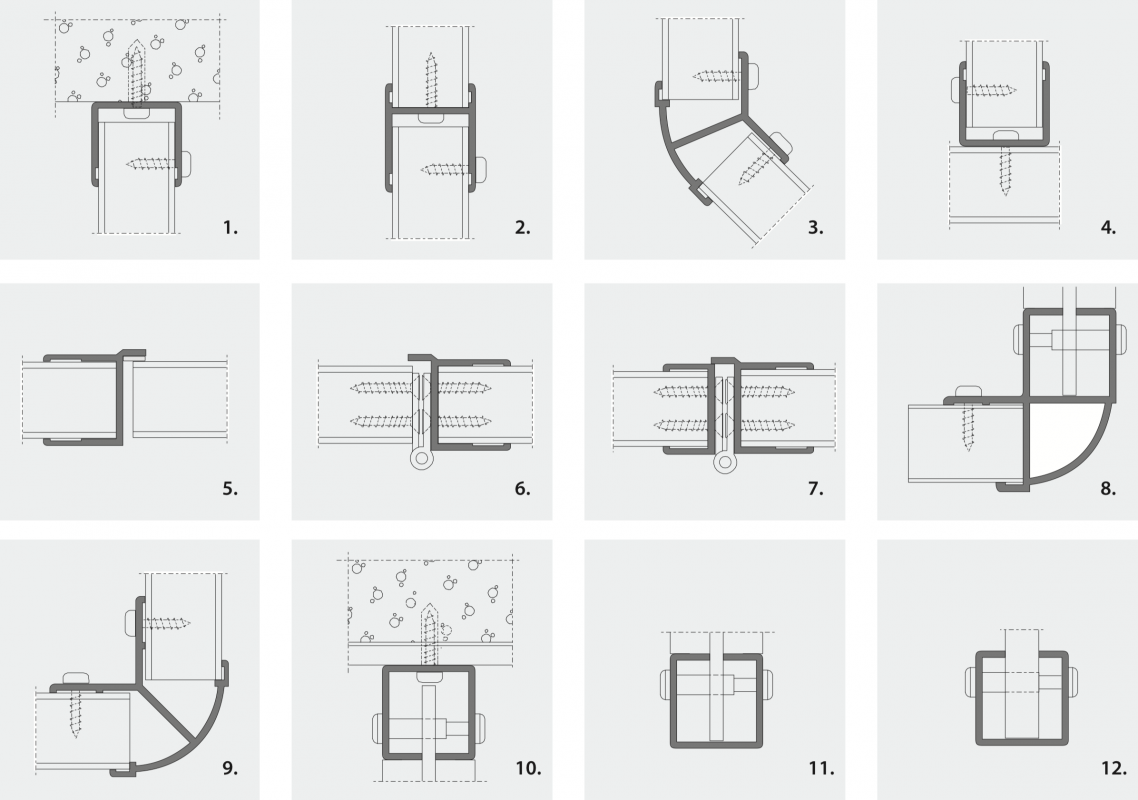 1.

2.

3.

4.

5.

6.

7.

8.

9.

10.

11.

12.